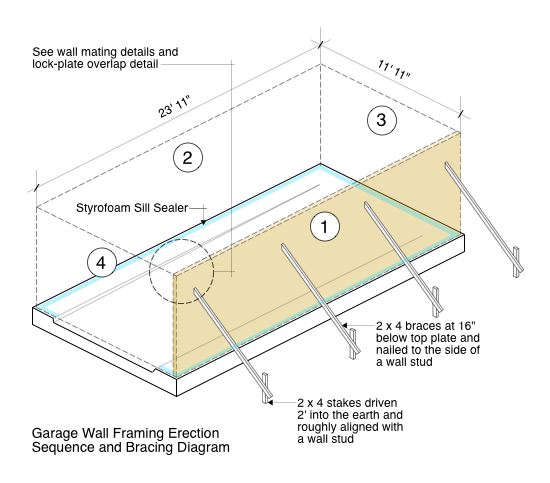 See wall mating details and lock-plate overlap detail

23' 11"

11' 11"

3

2

Styrofoam Sill Sealer

1

4

2 x 4 braces at 16" below top plate and nailed to the side of a wall stud

2 x 4 stakes driven 2' into the earth and roughly aligned with a wall stud

Garage Wall Framing Erection Sequence and Bracing Diagram